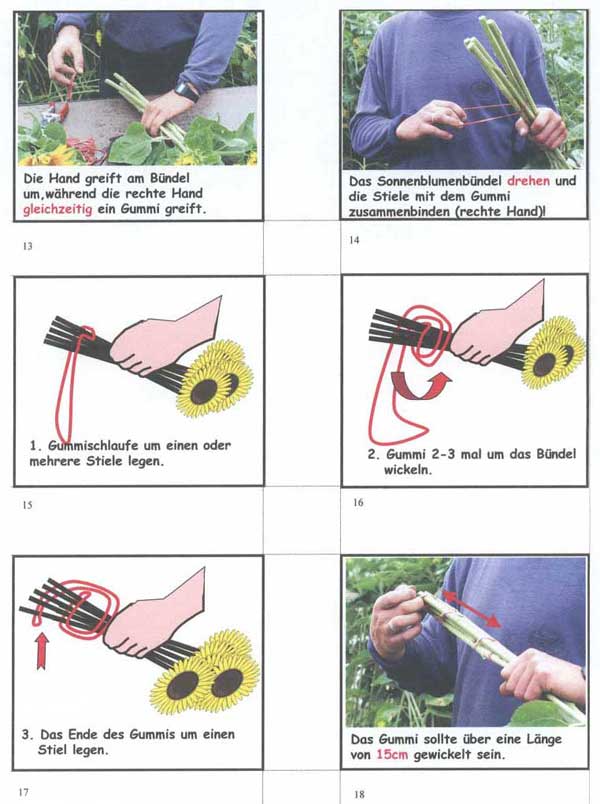 Die Hand greift am Bündel um,während die rechte Hand gleichzeitig ein Gummi greift.

13

Das Sonnenblumenbündel drehen und die Stiele mit dem Gummi zusammenbinden (rechte Hand)!

14

1. Gummischlaufe um einen oder mehrere Stiele legen.

15

2. Gummi 2-3 mal um das Bündel wickeln.

16

3. Das Ende des Gummis um einen Stiel legen.

17

Das Gummi sollte über eine Länge von 15cm gewickelt sein.

18